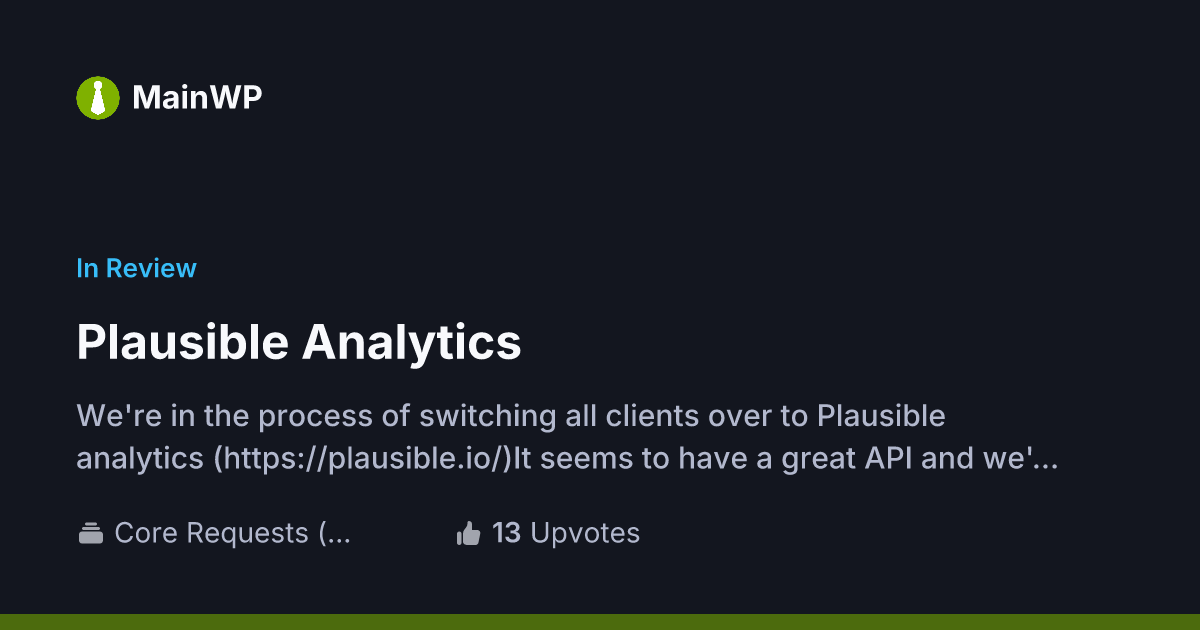 MainWP

In Review

Plausible Analytics

We're in the process of switching all clients over to Plausible analytics (https://plausible.io/)It seems to have a great API and we'...

Core Requests (...

13 Upvotes