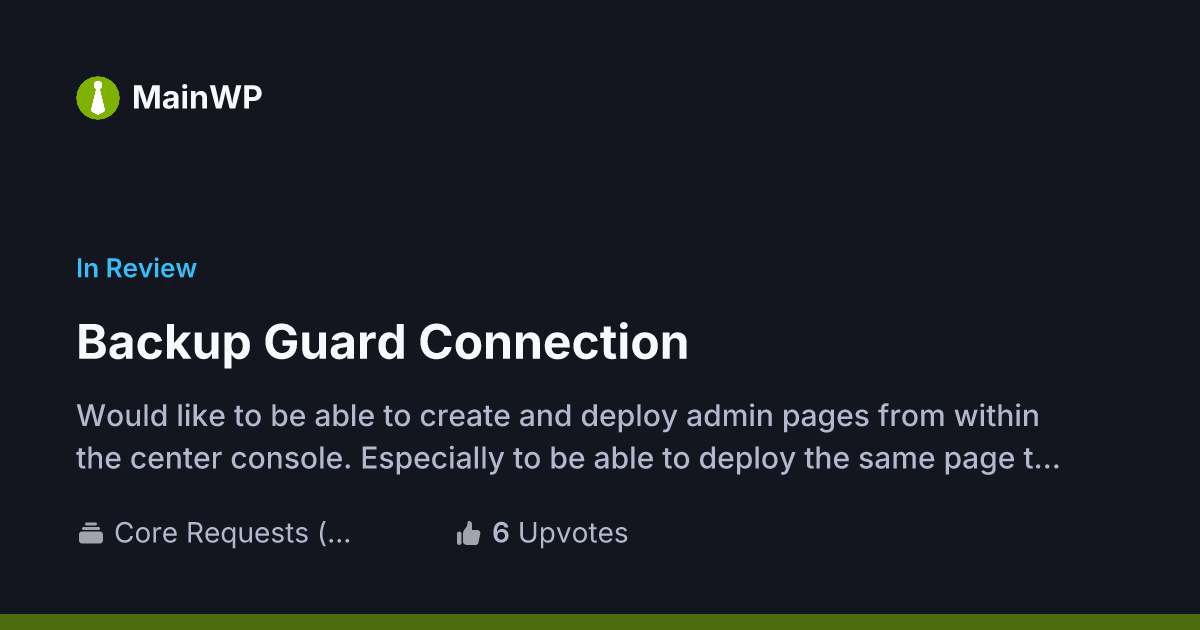 MainWP

In Review

Backup Guard Connection

Would like to be able to create and deploy admin pages from within the center console. Especially to be able to deploy the same page t...

Core Requests (...

6 Upvotes